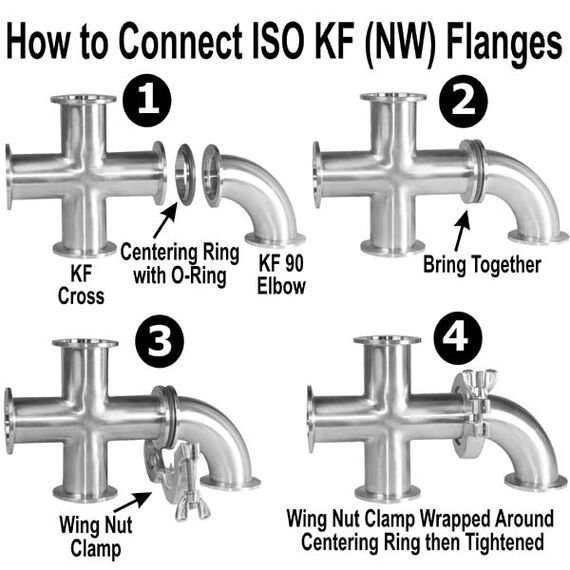 How to Connect ISO KF (NW) Flanges

1

KF Cross

Centering Ring with O-Ring

KF 90 Elbow

2

Bring Together

3

Wing Nut Clamp

4

Wing Nut Clamp Wrapped Around Centering Ring then Tightened