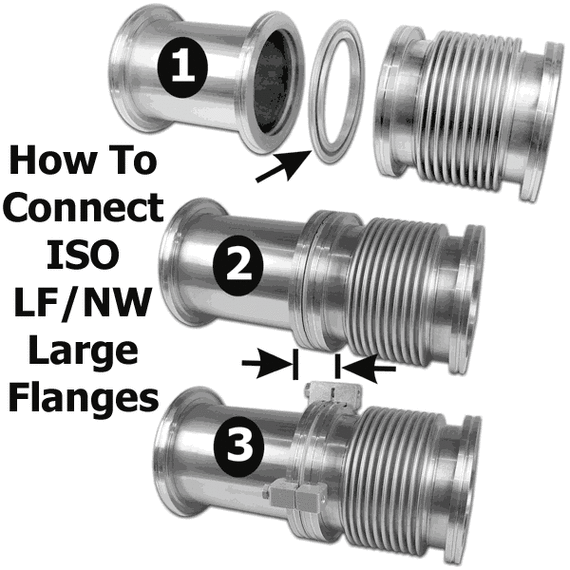 1

How To Connect ISO LF/NW Large Flanges

2

3