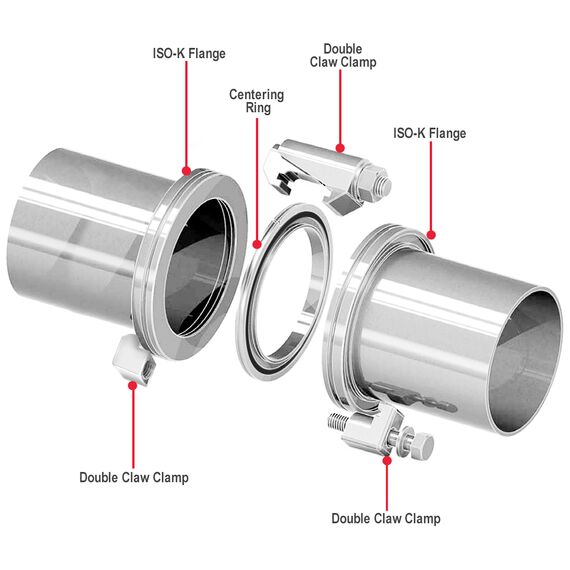 ISO-K Flange

Double Claw Clamp

Centering Ring

ISO-K Flange

Double Claw Clamp

Double Claw Clamp