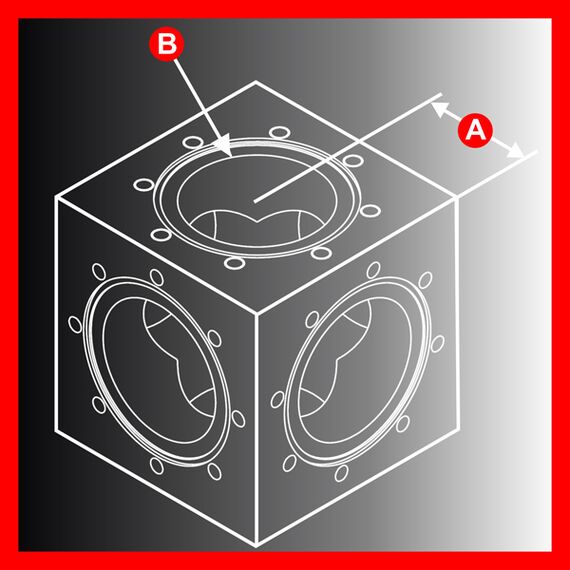 B

A