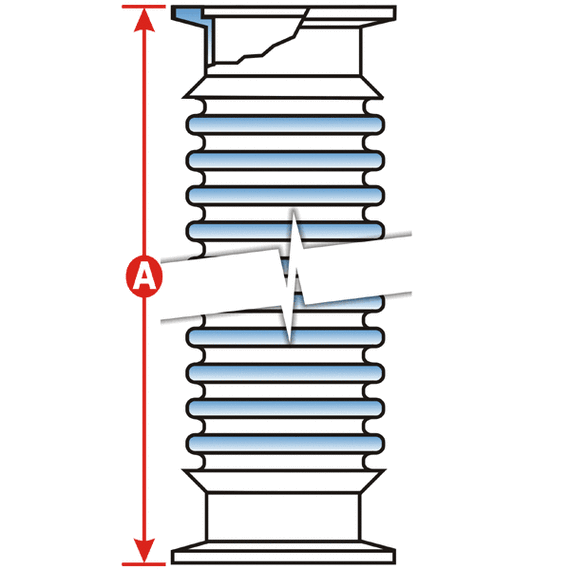 A