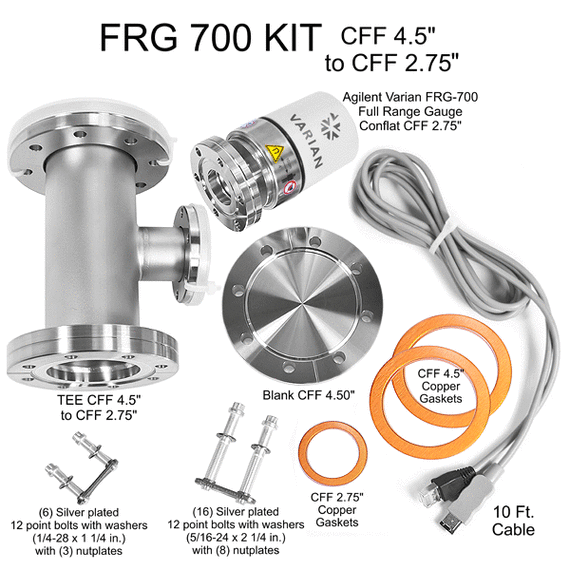 FRG 700 KIT CFF 4.5" to CFF 2.75"

Agilent Varian FRG-700 Full Range Gauge Conflat CFF 2.75"

VARIAN

TEE CFF 4.5" to CFF 2.75"

Blank CFF 4.50"

CFF 4.5" Copper Gaskets

CFF 2.75" Copper Gaskets

10 Ft. Cable

(6) Silver plated 12 point bolts with washers (1/4-28 x 1 1/4 in.) with (3) nutplates

(16) Silver plated 12 point bolts with washers (5/16-24 x 2 1/4 in.) with (8) nutplates