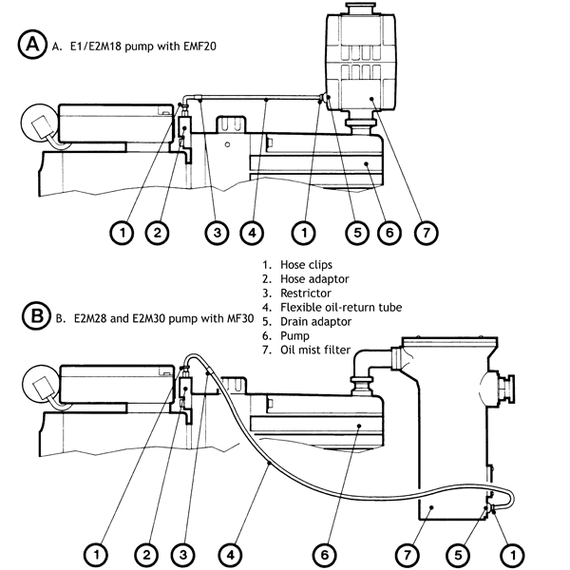 A A. E1/E2M18 pump with EMF20

1 2 3 4 1 5 6 7

1. Hose clips
2. Hose adaptor
3. Restrictor
4. Flexible oil-return tube
5. Drain adaptor
6. Pump
7. Oil mist filter

B B. E2M28 and E2M30 pump with MF30

1 2 3 4 6 7 5 1