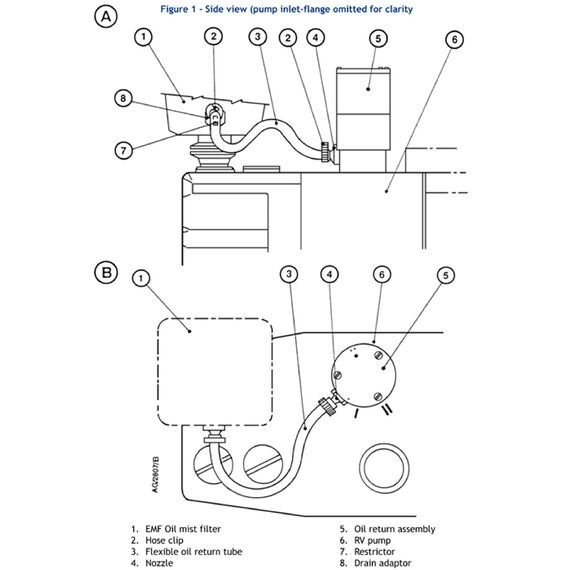 Figure 1 - Side view (pump inlet-flange omitted for clarity

A

1 2 3 2 4 5 6

8

7

B

1 3 4 6 5

I II

AG2807/B

1. EMF Oil mist filter
2. Hose clip
3. Flexible oil return tube
4. Nozzle

5. Oil return assembly
6. RV pump
7. Restrictor
8. Drain adaptor