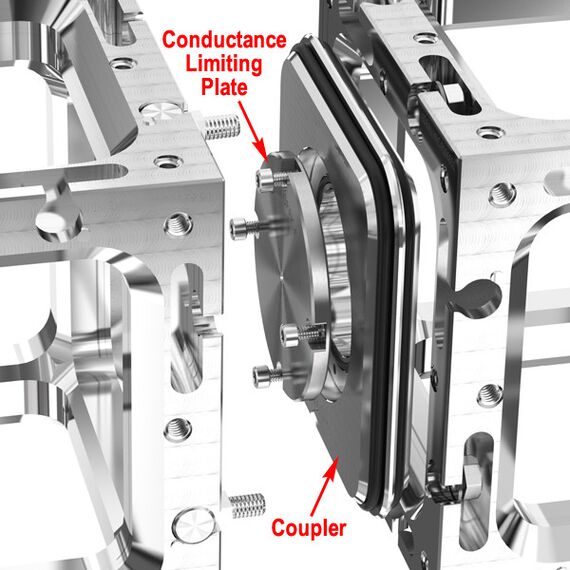 Conductance Limiting Plate

Coupler