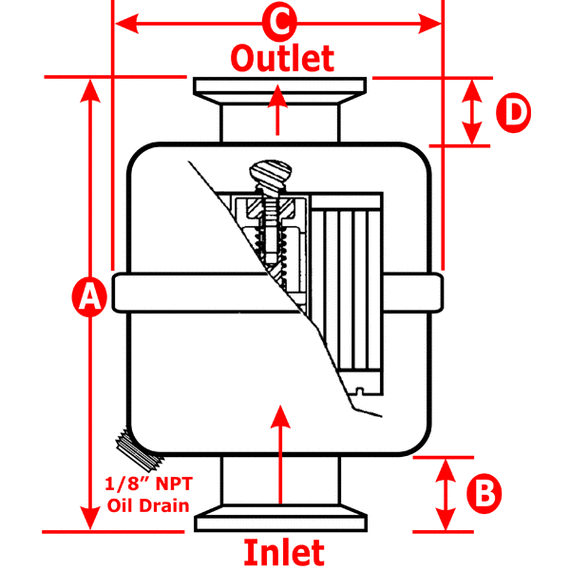 C
Outlet
D
A
1/8" NPT
Oil Drain
B
Inlet