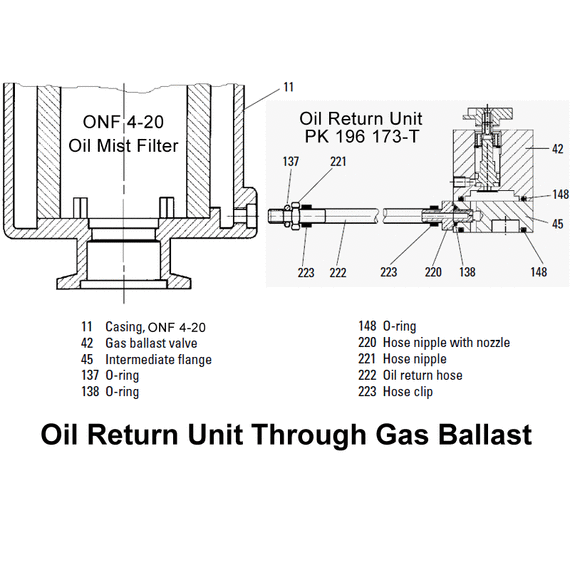 11

ONF 4-20
Oil Mist Filter

Oil Return Unit
PK 196 173-T

137 221

42

148

45

223 222 223 220 138 148

11 Casing, ONF 4-20
42 Gas ballast valve
45 Intermediate flange
137 O-ring
138 O-ring

148 O-ring
220 Hose nipple with nozzle
221 Hose nipple
222 Oil return hose
223 Hose clip

Oil Return Unit Through Gas Ballast