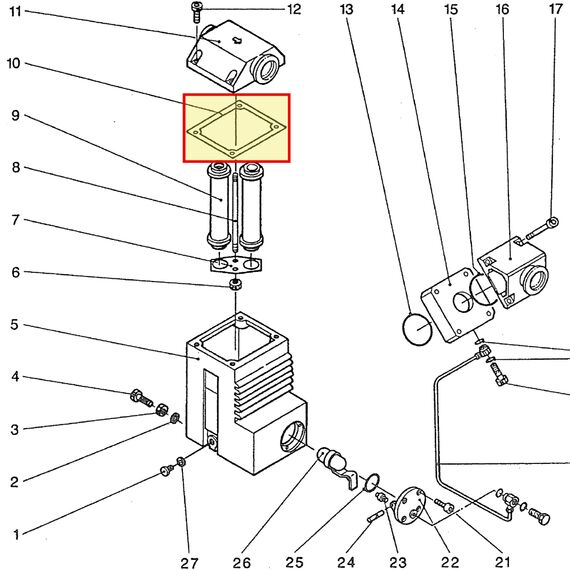 11
12
13
14
15
16
17
10
9
8
7
6
5
4
3
2
1
27
26
25
24
23
22
21