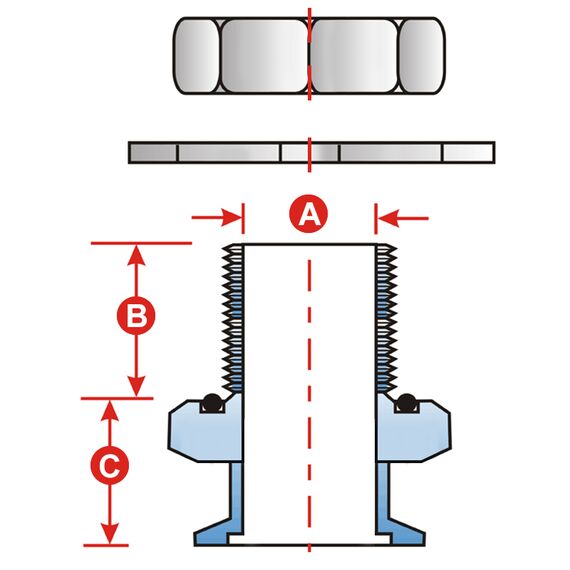 A

B

C