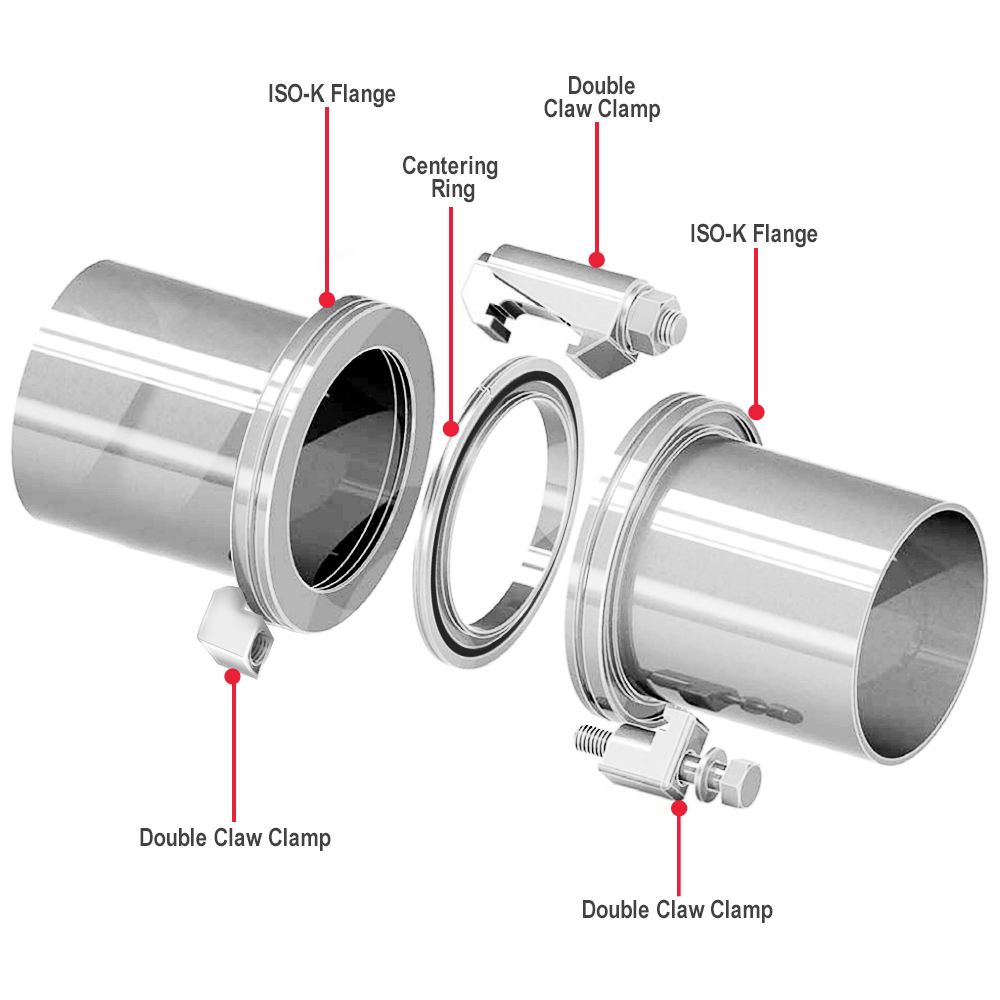 ISO-K Flange

Double Claw Clamp

Centering Ring

ISO-K Flange

Double Claw Clamp

Double Claw Clamp