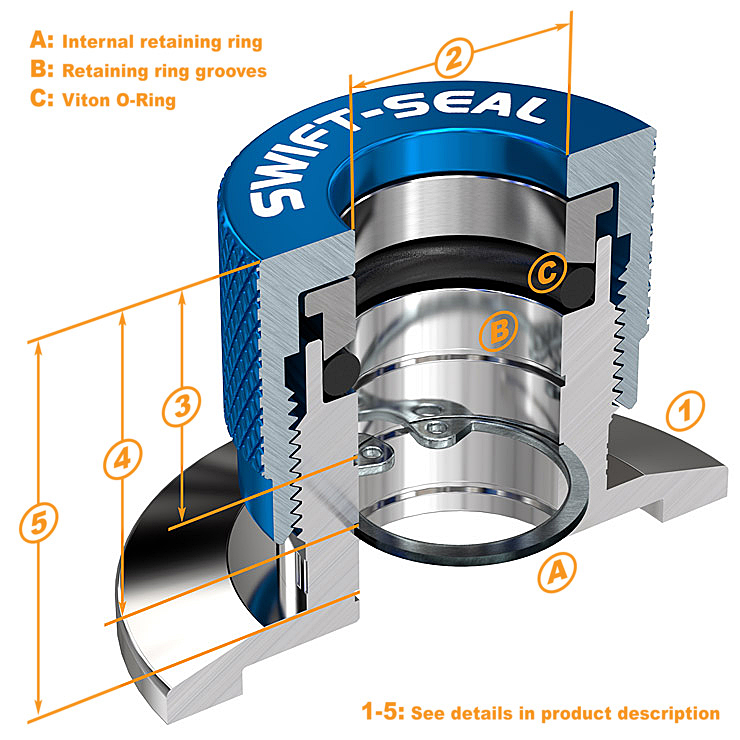 A: Internal retaining ring
B: Retaining ring grooves
C: Viton O-Ring

2

SWIFT-SEAL

C

B

3

4

5

1

A

1-5: See details in product description